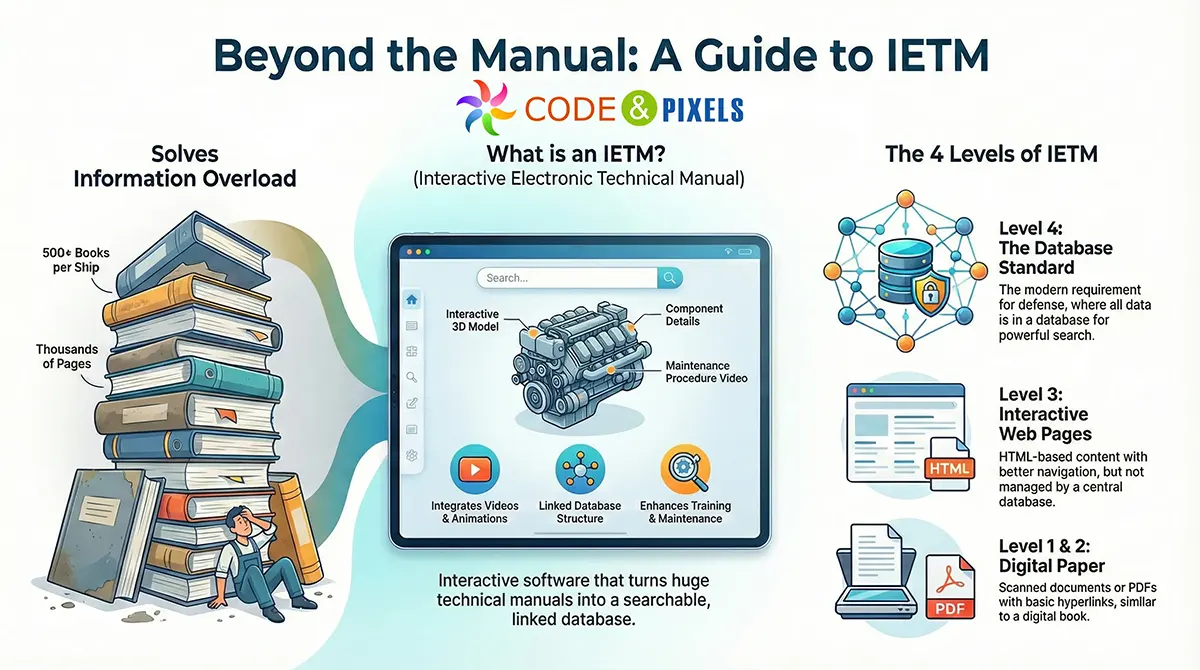 Beyond the Manual: A Guide to IETM

CODE & PIXELS

Solves Information Overload

500+ Books per Ship

Thousands of Pages

What is an IETM?
(Interactive Electronic Technical Manual)

Search...

Interactive 3D Model

Component Details

Maintenance Procedure Video

Integrates Videos & Animations

Linked Database Structure

Enhances Training & Maintenance

Interactive software that turns huge technical manuals into a searchable, linked database.

The 4 Levels of IETM

Level 4: The Database Standard
The modern requirement for defense, where all data is in a database for powerful search.

Level 3: Interactive Web Pages
HTML
HTML-based content with better navigation, but not managed by a central database.

Level 1 & 2: Digital Paper
PDF
Scanned documents or PDFs with basic hyperlinks, similar to a digital book.