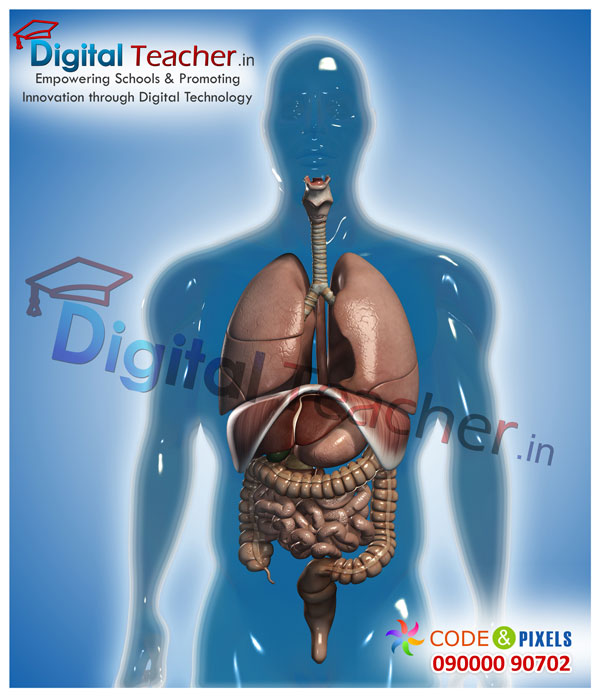 Digital Teacher.in
Empowering Schools & Promoting Innovation through Digital Technology

Digital Teacher.in

CODE & PIXELS
090000 90702